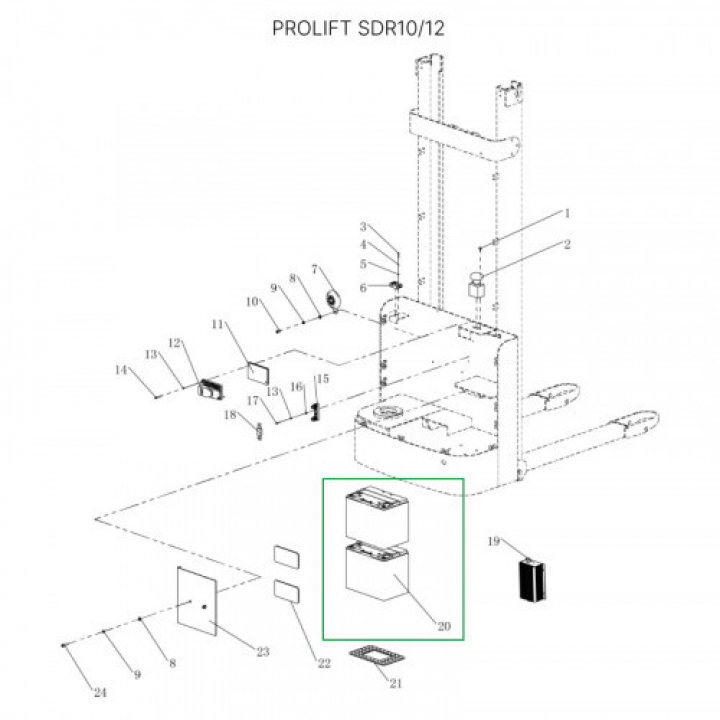 PROLIFT SDR10/12

1
2
3
4
5
6
7
8
9
10
11
12
13
14
13
16
15
17
18
19
20
21
22
23
8
9
24